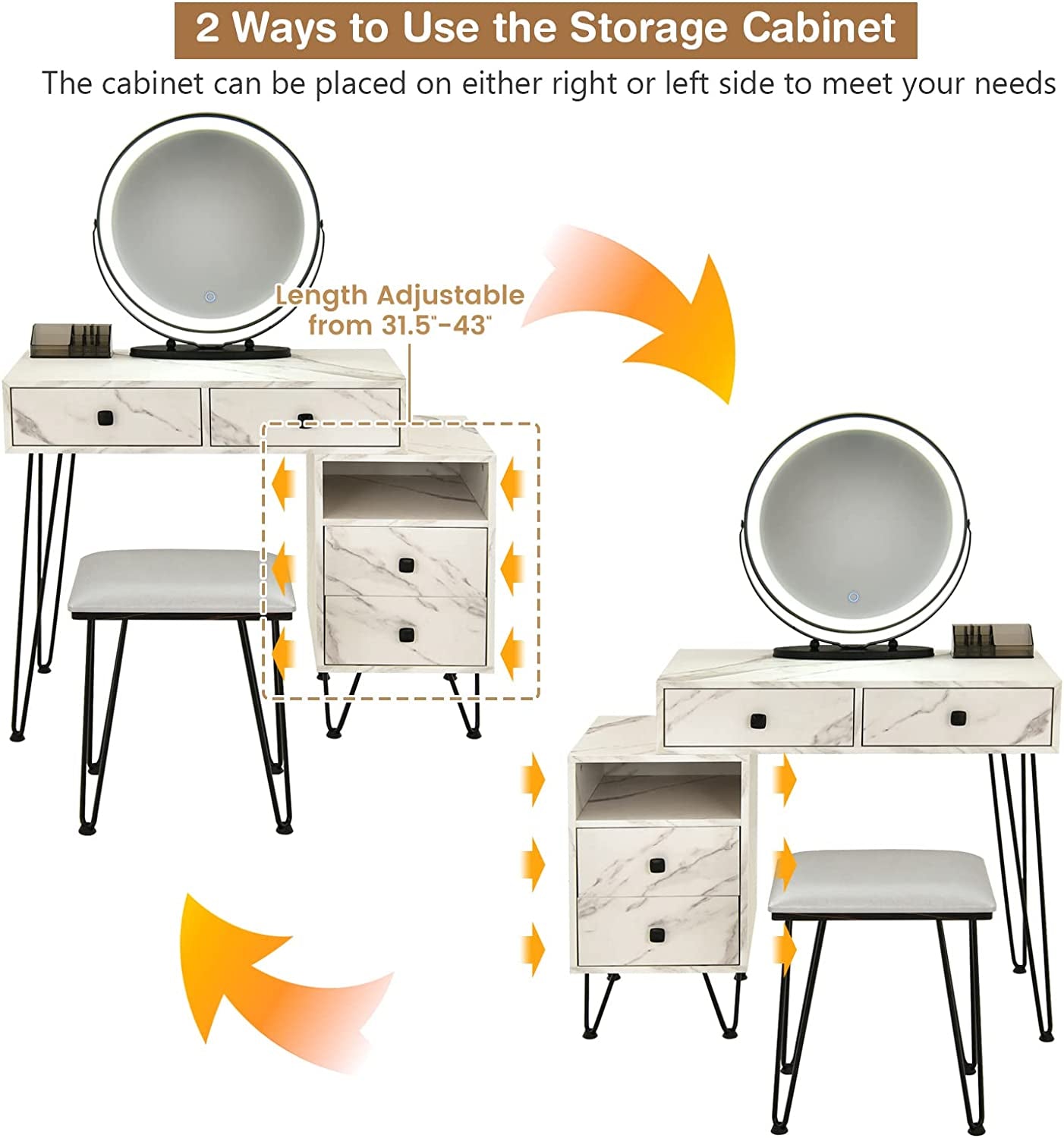 2 Ways to Use the Storage Cabinet

The cabinet can be placed on either right or left side to meet your needs

Length Adjustable from 31.5"-43"