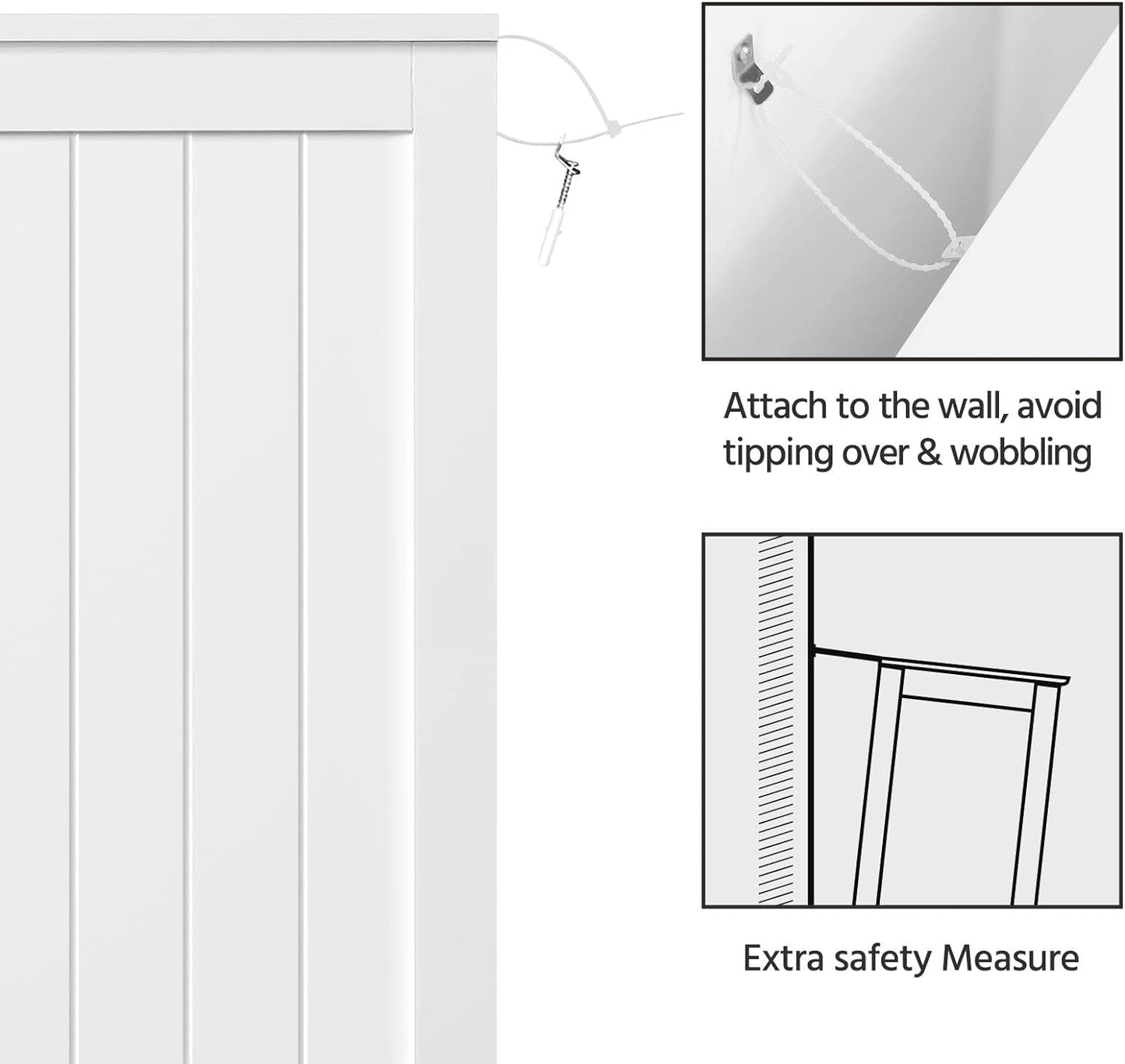 Attach to the wall, avoid tipping over & wobbling

Extra safety Measure