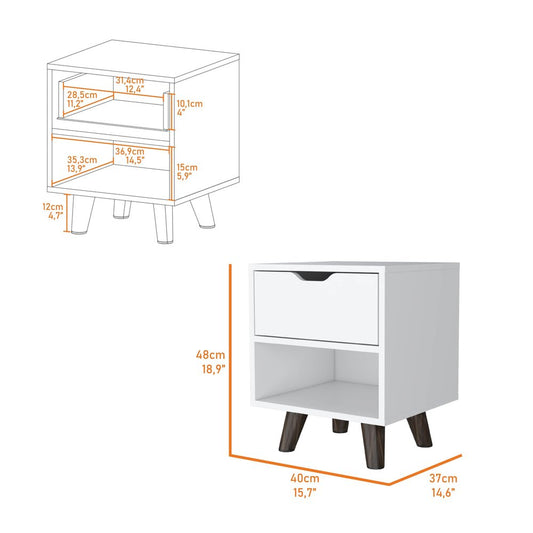 31,4cm
12,4"
28,5cm
11,2"
10,1cm
4"
36,9cm
14,5"
35,3cm
13,9"
15cm
5,9"
12cm
4,7"
48cm
18,9"
40cm
15,7"
37cm
14,6"