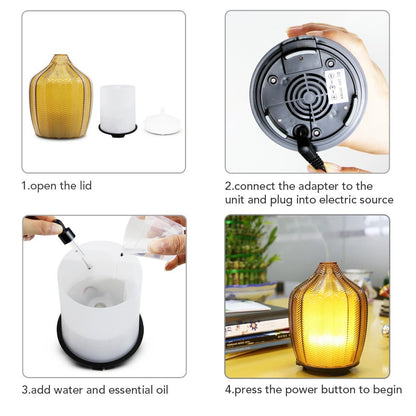 1.open the lid

2.connect the adapter to the unit and plug into electric source

3.add water and essential oil

4.press the power button to begin