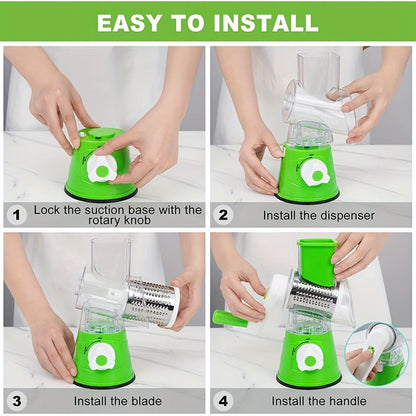 EASY TO INSTALL

1 Lock the suction base with the rotary knob

2 Install the dispenser

3 Install the blade

4 Install the handle