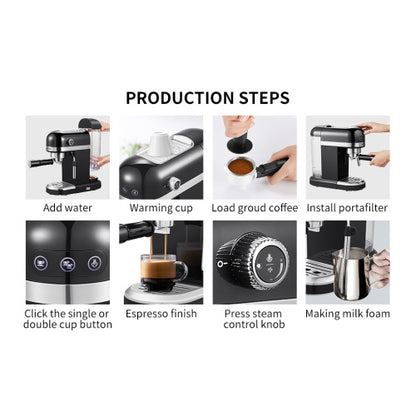 PRODUCTION STEPS

Add water

Warming cup

Load groud coffee

Install portafilter

Click the single or double cup button

Espresso finish

Press steam control knob

Making milk foam