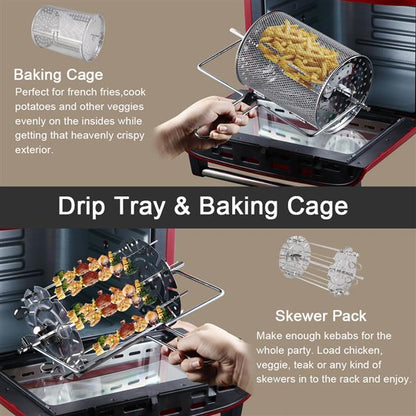 Baking Cage
Perfect for french fries,cook potatoes and other veggies evenly on the insides while getting that heavenly crispy exterior.

Drip Tray & Baking Cage

Skewer Pack
Make enough kebabs for the whole party. Load chicken, veggie, teak or any kind of skewers in to the rack and enjoy.