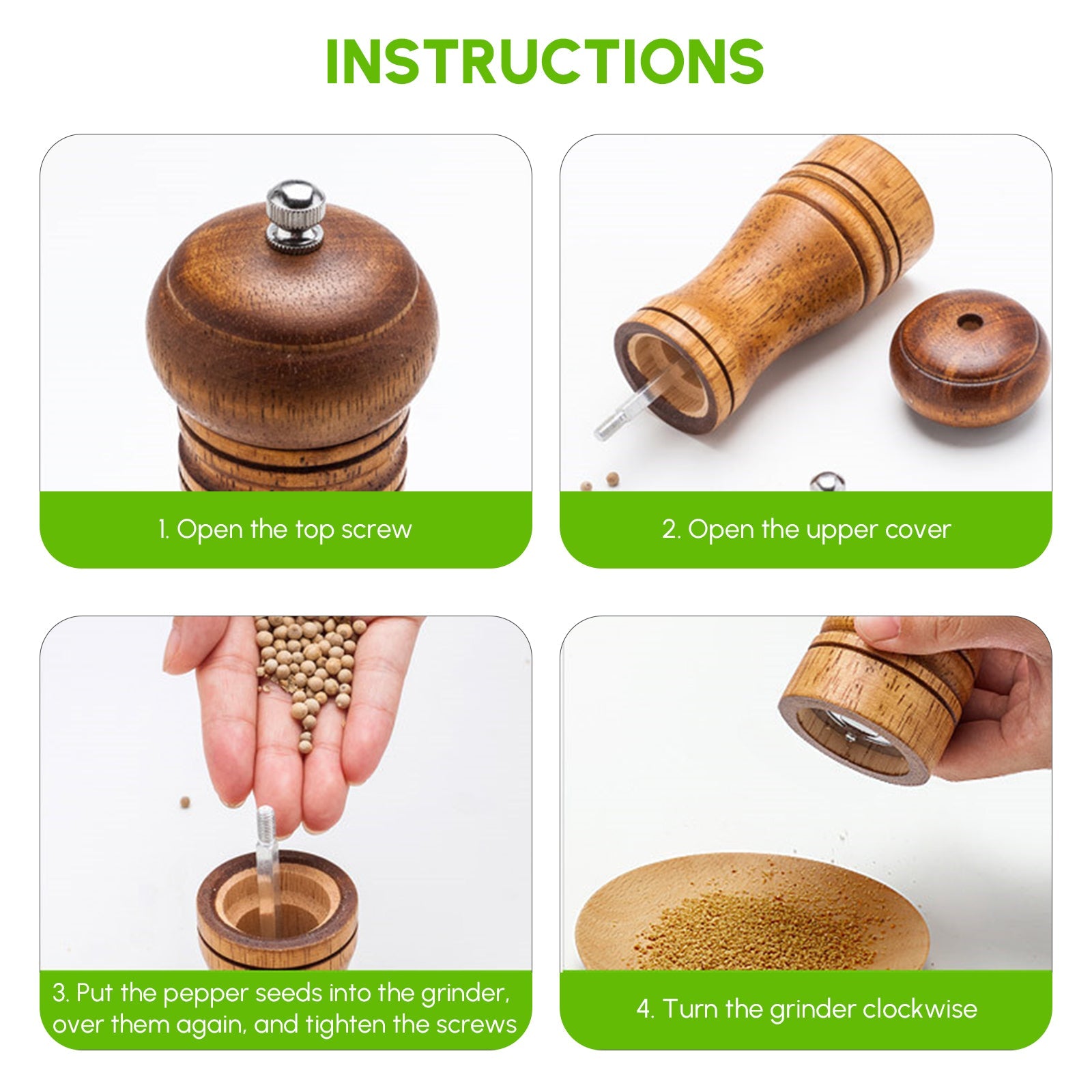 INSTRUCTIONS

1. Open the top screw

2. Open the upper cover

3. Put the pepper seeds into the grinder, over them again, and tighten the screws

4. Turn the grinder clockwise